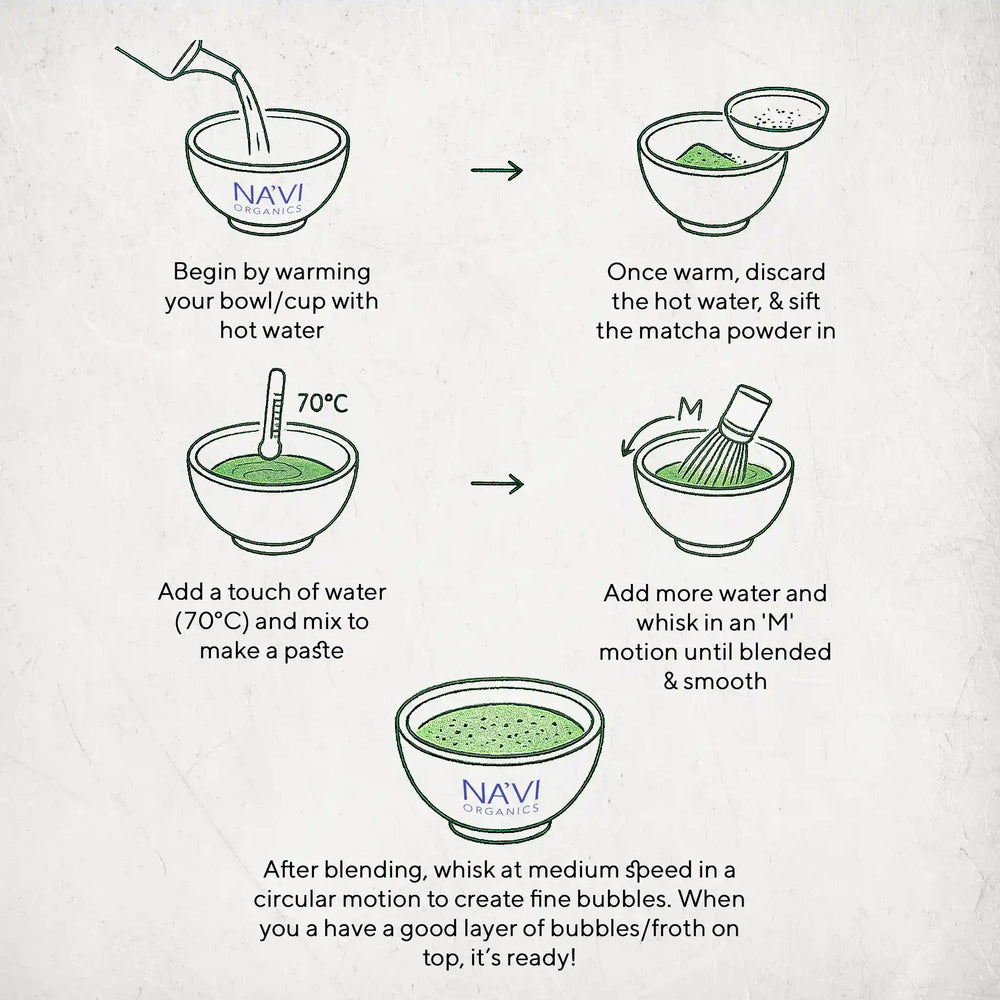 NA'VI
ORGANICS

Begin by warming your bowl/cup with hot water

Once warm, discard the hot water, & sift the matcha powder in

70°C

Add a touch of water (70°C) and mix to make a paste

M

Add more water and whisk in an 'M' motion until blended & smooth

NA'VI
ORGANICS

After blending, whisk at medium speed in a circular motion to create fine bubbles. When you a have a good layer of bubbles/froth on top, it's ready!